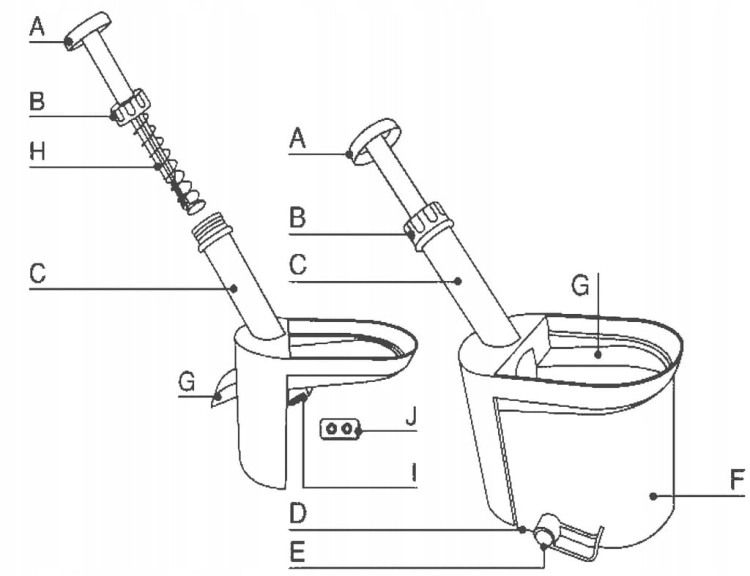 A
B
H
C
G
J
I
A
B
C
G
F
D
E