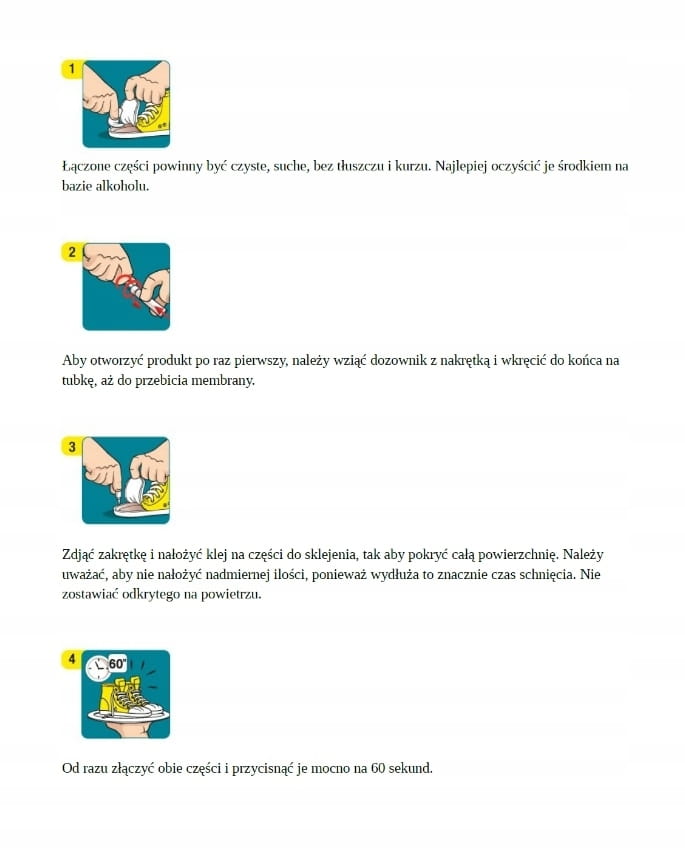 1

Łączone części powinny być czyste, suche, bez tłuszczu i kurzu. Najlepiej oczyścić je środkiem na bazie alkoholu.

2

Aby otworzyć produkt po raz pierwszy, należy wziąć dozownik z nakrętką i wkręcić do końca na tubkę, aż do przebicia membrany.

3

Zdjąć zakrętkę i nałożyć klej na części do sklejenia, tak aby pokryć całą powierzchnię. Należy uważać, aby nie nałożyć nadmiernej ilości, ponieważ wydłuża to znacznie czas schnięcia. Nie zostawiać odkrytego na powietrzu.

4

60"

Od razu złączyć obie części i przycisnąć je mocno na 60 sekund.