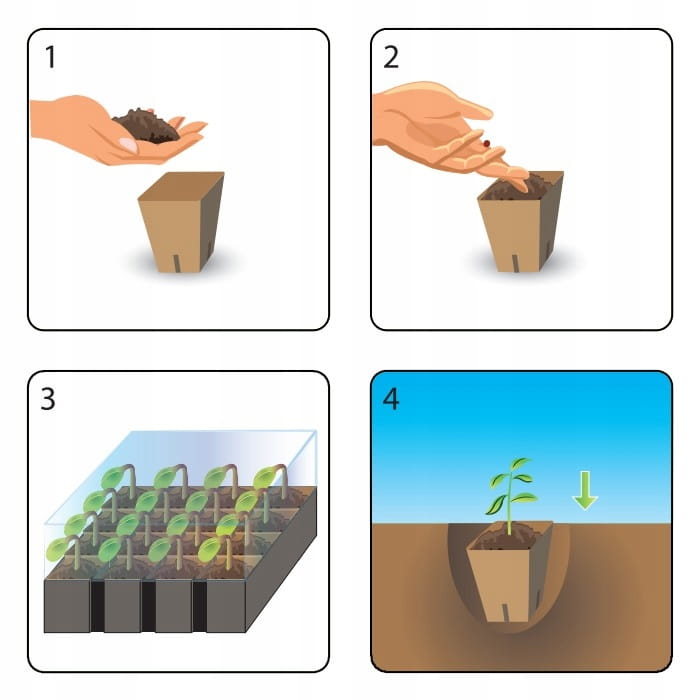 1

2

3

4